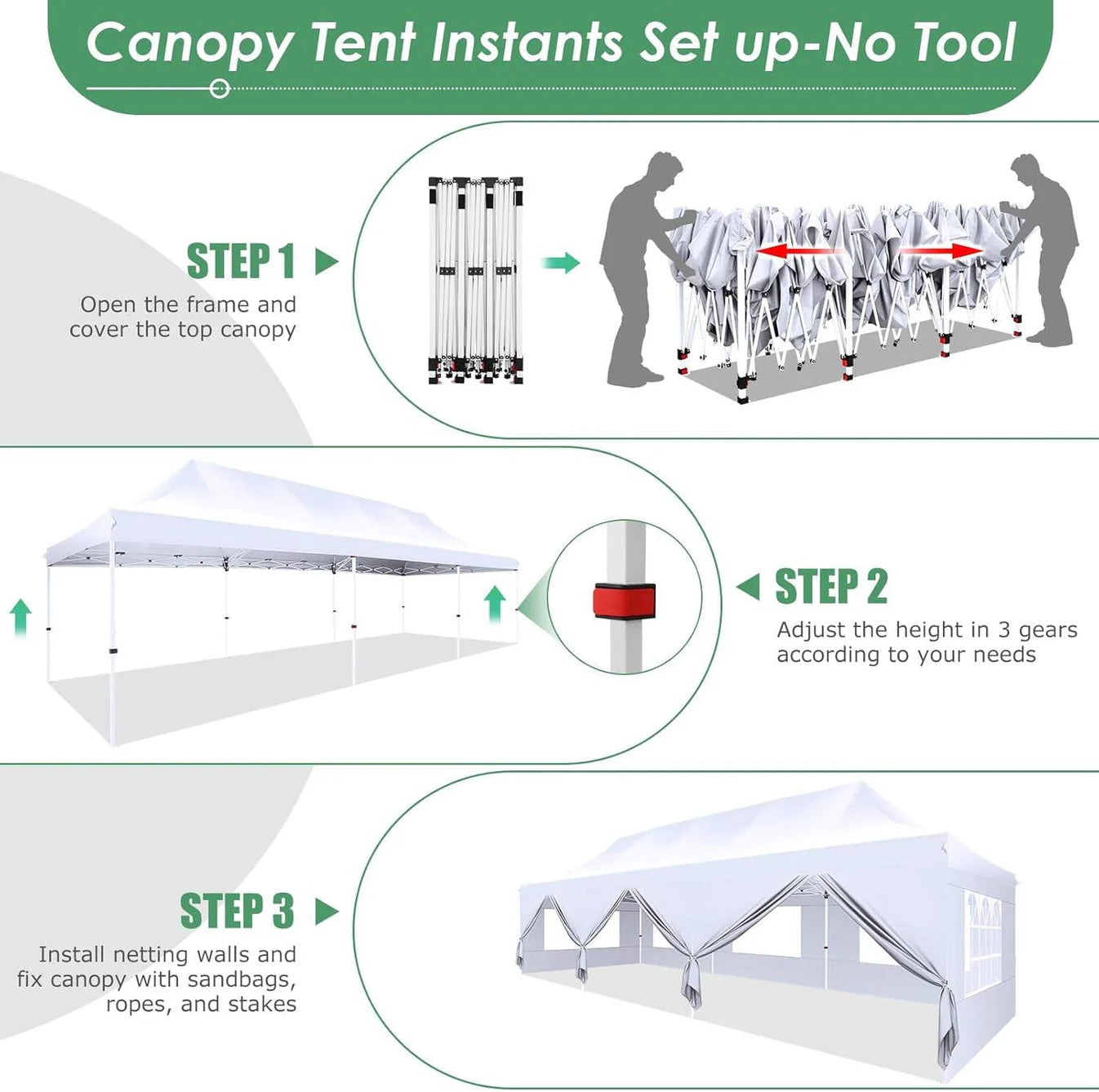 Canopy Tent Instants Set up-No Tool

STEP 1

Open the frame and cover the top canopy

STEP 2

Adjust the height in 3 gears according to your needs

STEP 3

Install netting walls and fix canopy with sandbags, ropes, and stakes